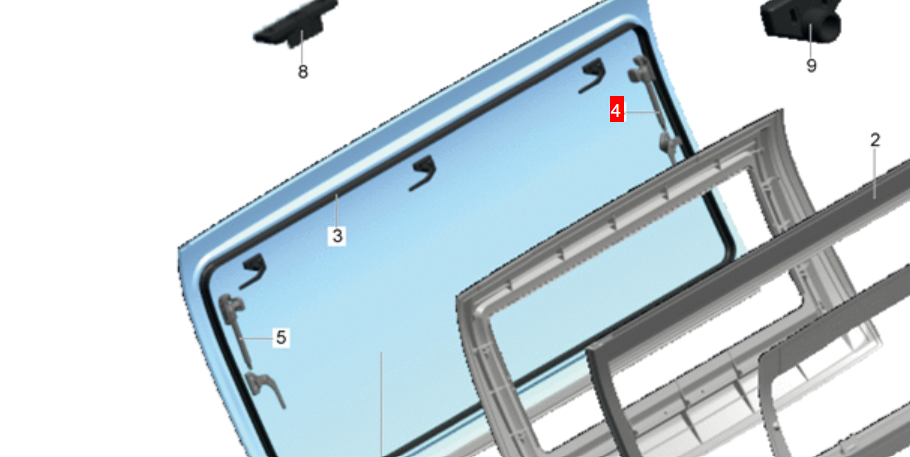 8
9
4
2
3
5